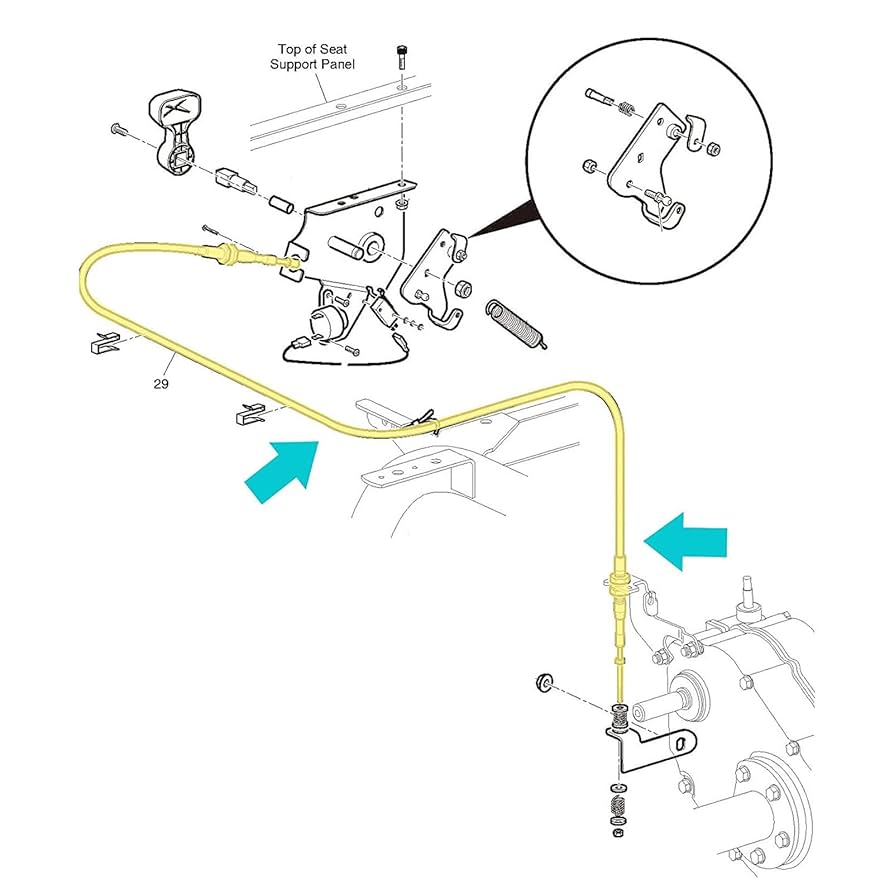 Top of Seat Support Panel

29